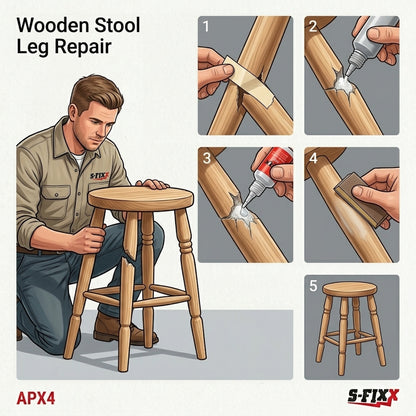 Wooden Stool Leg Repair

S-FIXX

1

2

3

4

5

APX4

S-FIXX