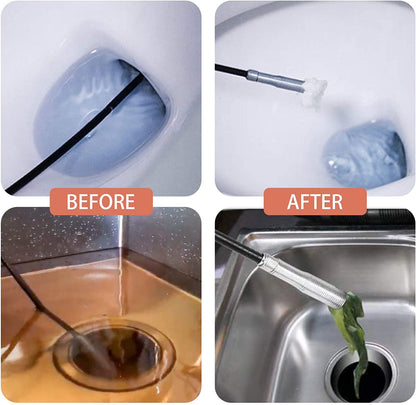 BEFORE

AFTER