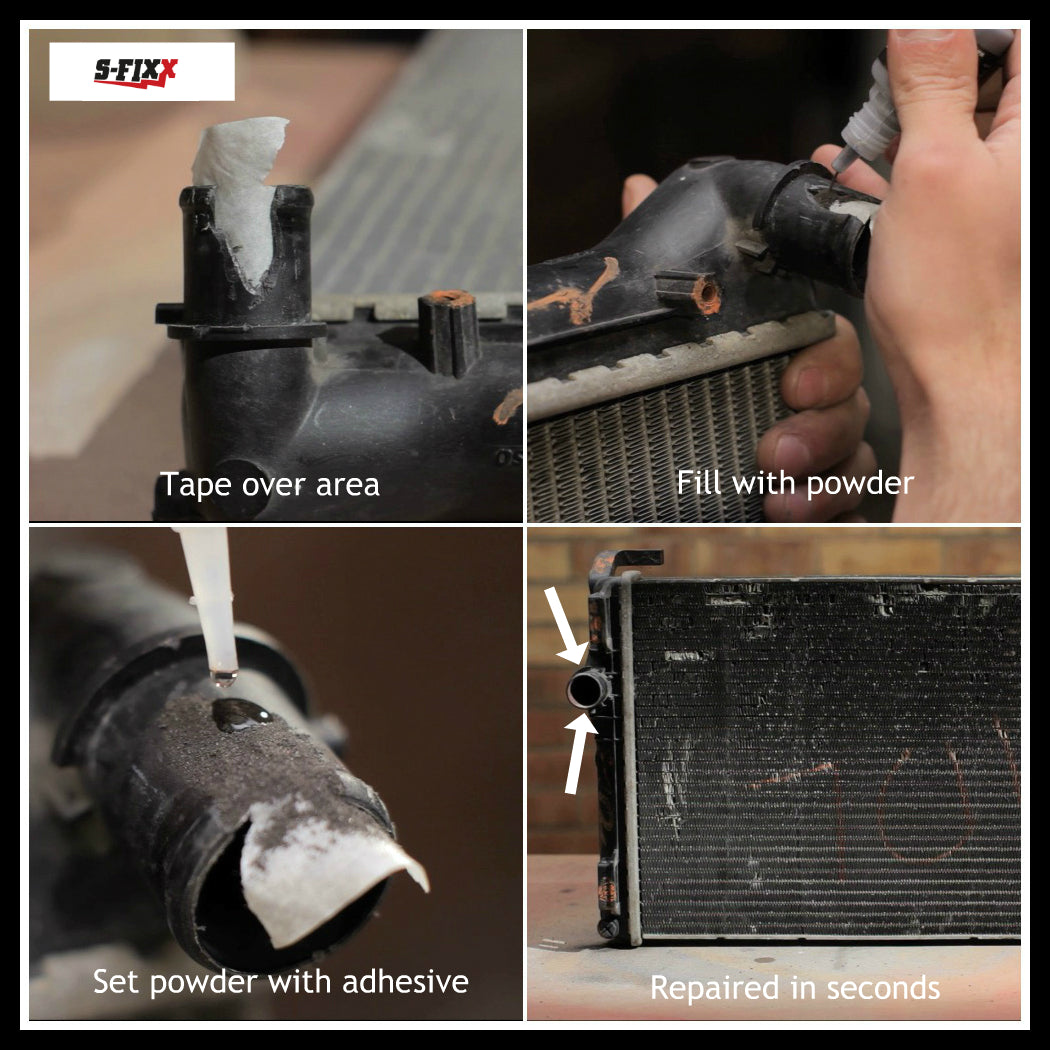 S-FIXX

Tape over area

Fill with powder

Set powder with adhesive

Repaired in seconds